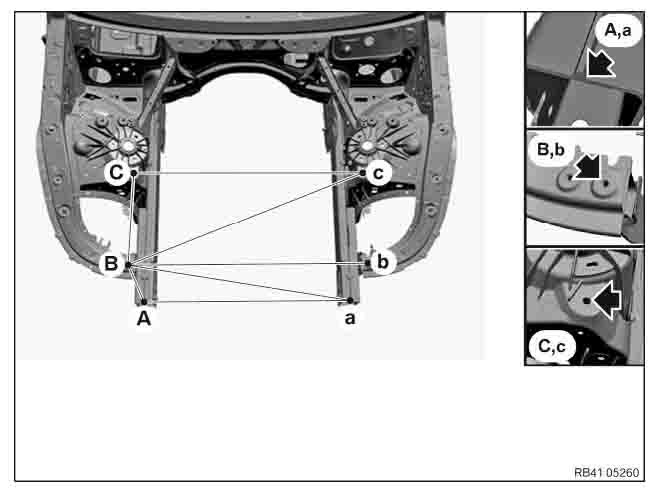 C
c
B
b
A
a
A,a
B,b
C,c
RB41 05260