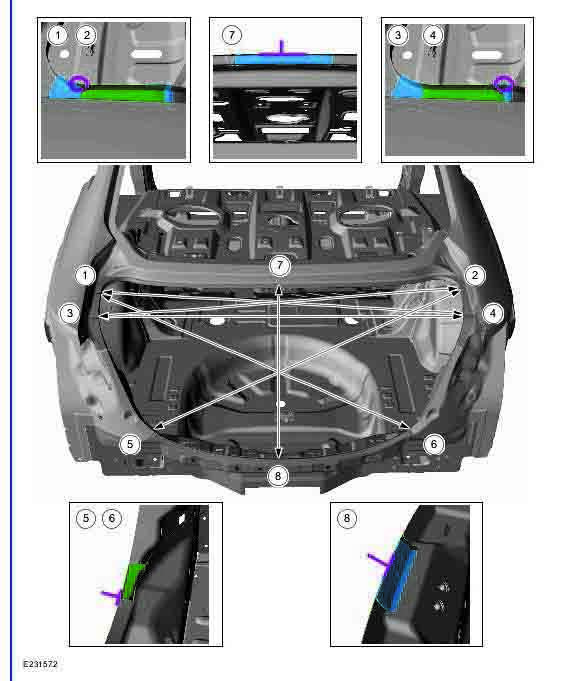 1 2
7
3 4
1
7
2
3
4
5
6
8
5 6
8
E231572