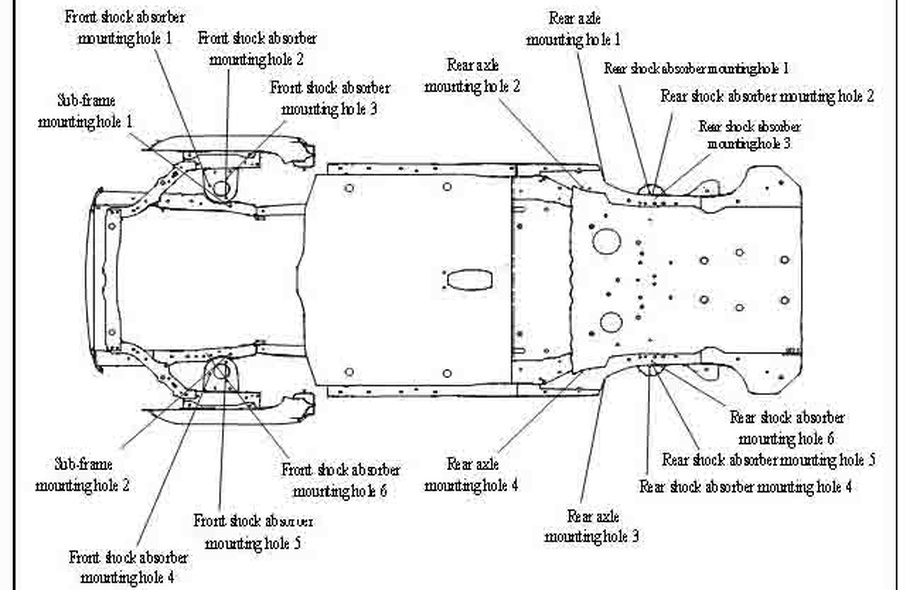 Front shock absorber mounting hole 1

Front shock absorber mounting hole 2

Front shock absorber mounting hole 3

Sub-frame mounting hole 1

Rear axle mounting hole 1

Rear axle mounting hole 2

Rear shock absorber mounting hole 1

Rear shock absorber mounting hole 2

Rear shock absorber mounting hole 3

Sub-frame mounting hole 2

Front shock absorber mounting hole 6

Front shock absorber mounting hole 5

Front shock absorber mounting hole 4

Rear axle mounting hole 4

Rear axle mounting hole 3

Rear shock absorber mounting hole 6

Rear shock absorber mounting hole 5

Rear shock absorber mounting hole 4