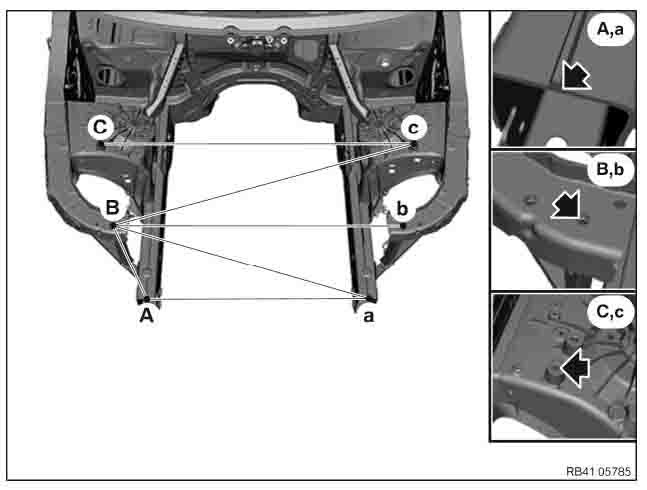 C
c
B
b
A
a
A,a
B,b
C,c
RB41 05785