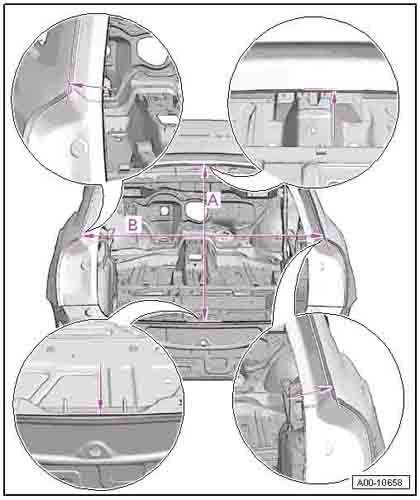 A
B
A00-10658