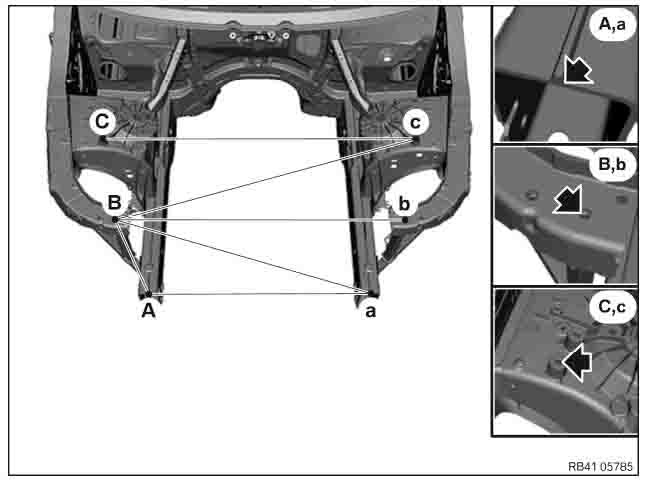 C
c
B
b
A
a
A,a
B,b
C,c
RB41 05785