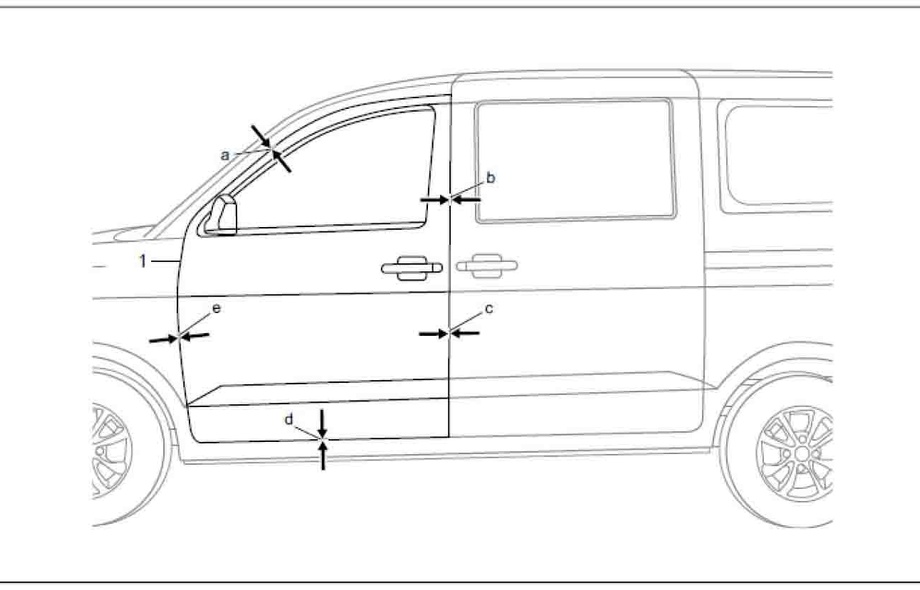 a
b
1
e
c
d