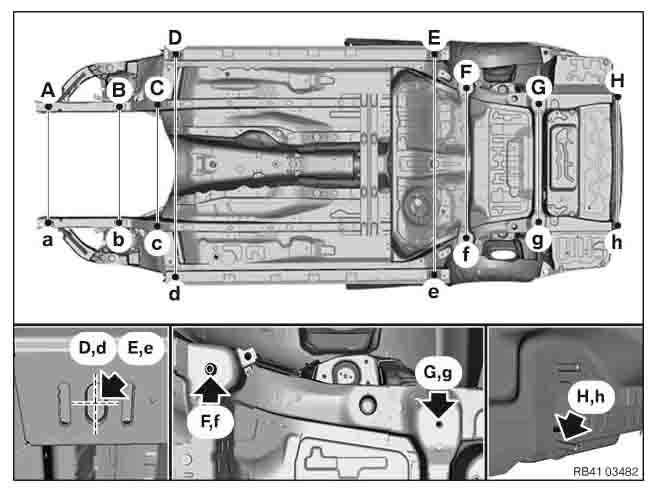 D
E
A
B
C
F
G
H
a
b
c
f
g
h
d
e

D,d
E,e

F,f
G,g

H,h
RB41 03482