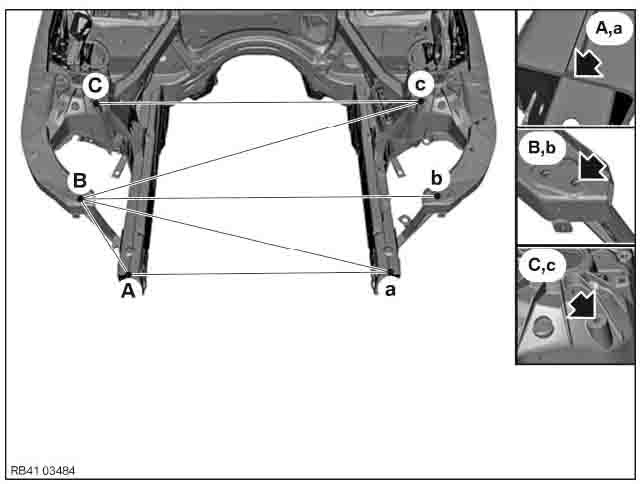 C
c
B
b
A
a
A,a
B,b
C,c
RB41 03484