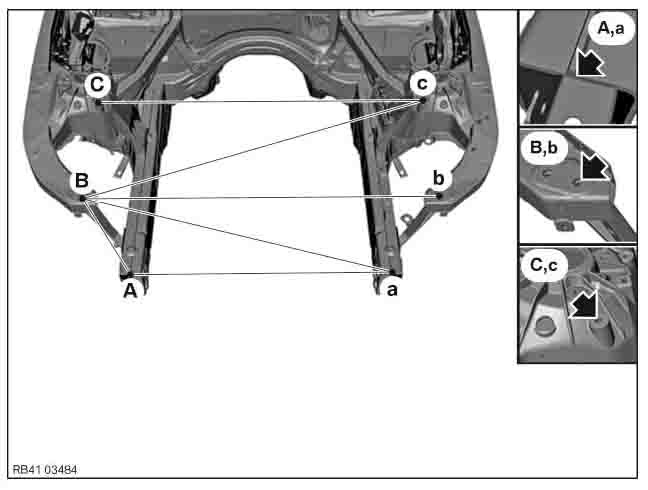 C
c
B
b
A
a
A,a
B,b
C,c
RB41 03484