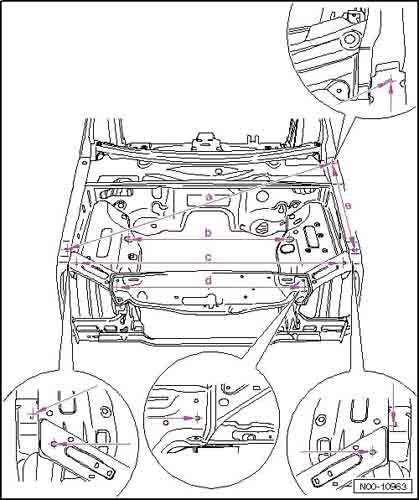 a
e
b
c
d
N00-10963