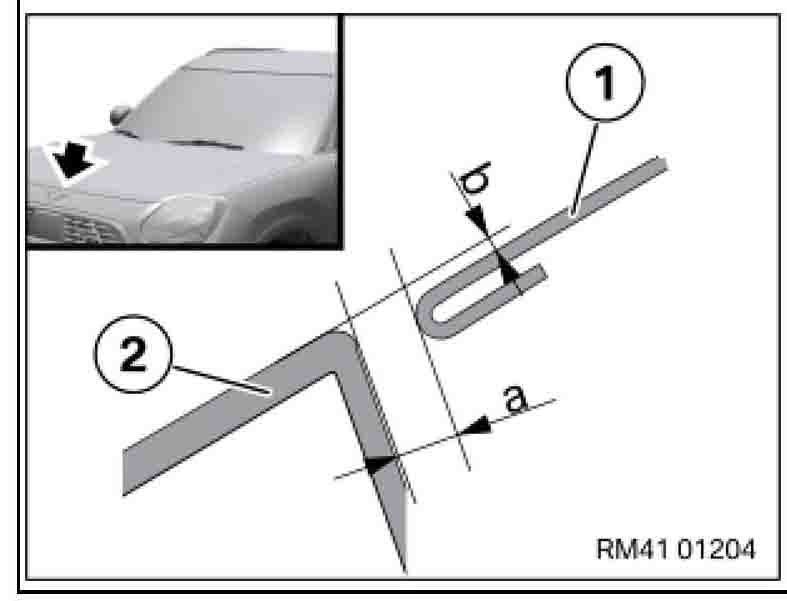 1
b
2
a
RM41 01204