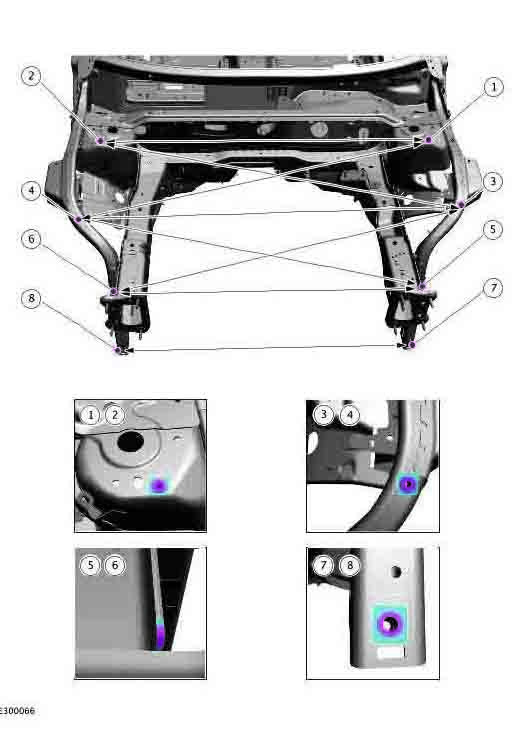 2
1
4
3
6
5
8
7
1 2
3 4
5 6
7 8
E300066