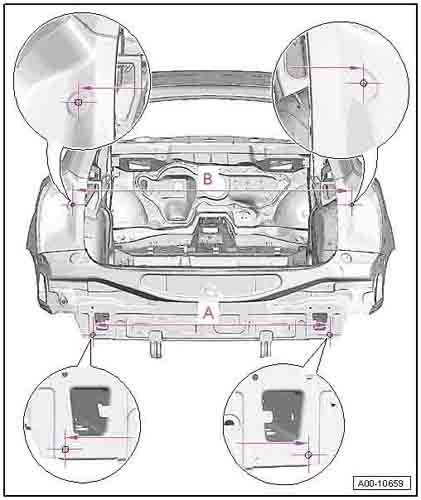 B

A

A00-10659