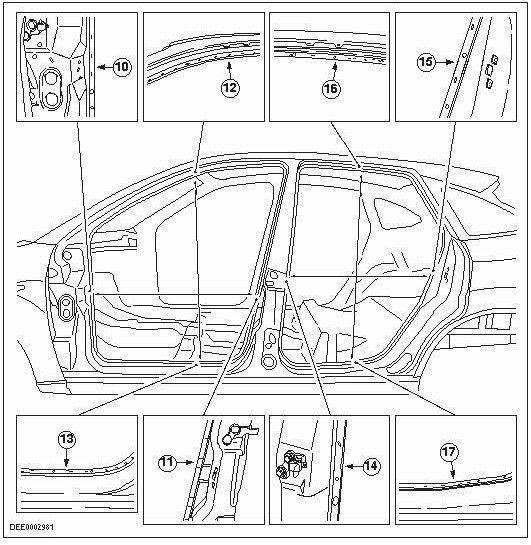 10
12
16
15
13
11
14
17
DEE0002981