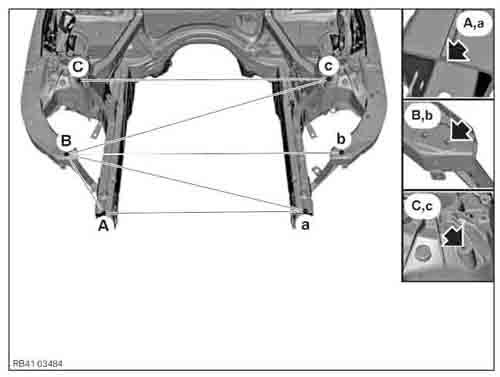 C
c
B
b
A
a
A,a
B,b
C,c
RB41 03484