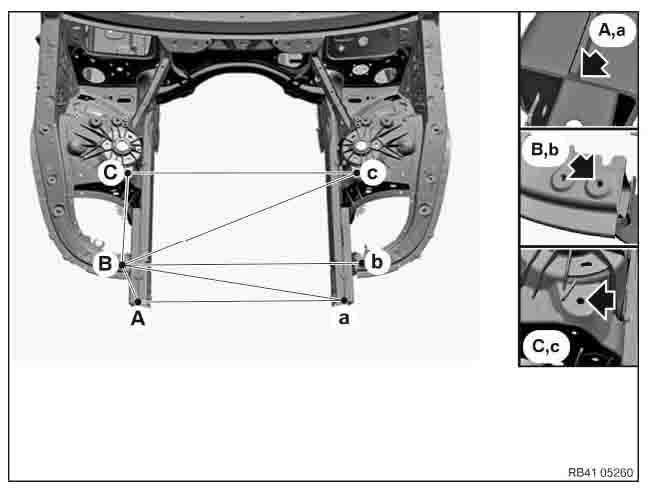 C
c
B
b
A
a
A,a
B,b
C,c
RB41 05260