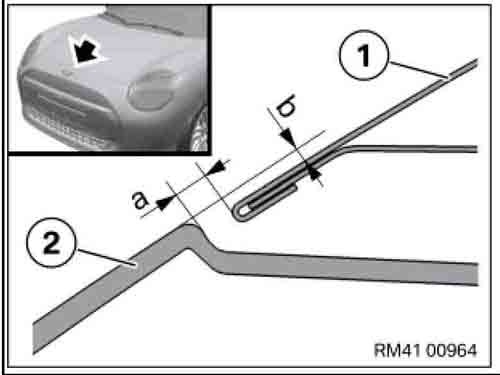 1
b
a
2
RM41 00964