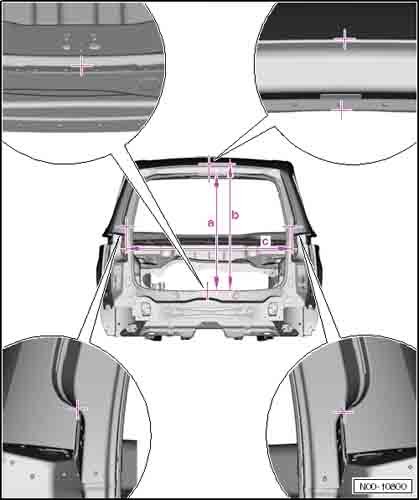 a
b
c
N00-10800