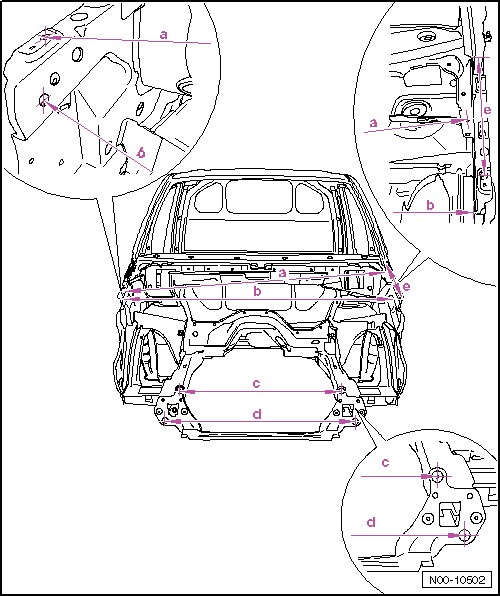 a
b
a
e
b
a
e
b
c
d
c
d
N00-10502