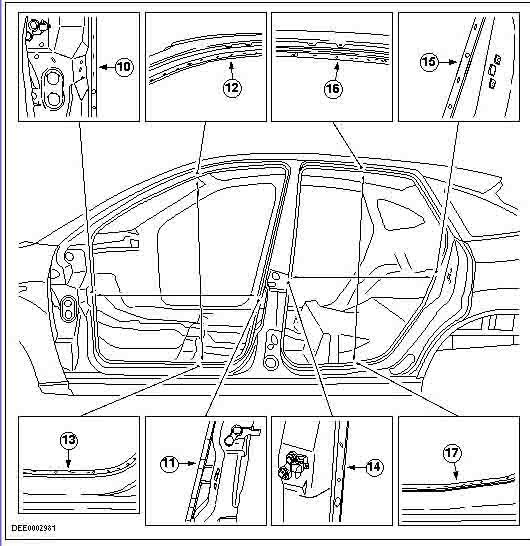 10

12

16

15

13

11

14

17

DEE0002981