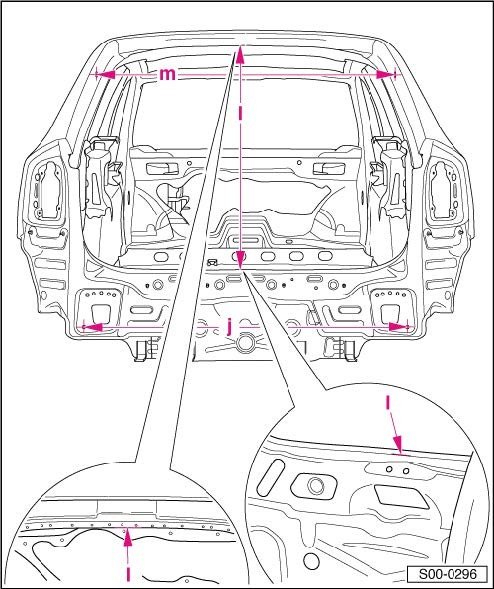 m
l
j
l
l
S00-0296