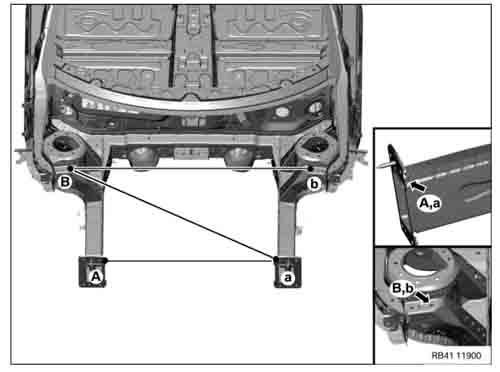 B
b
A
a
A,a
B,b
RB41 11900