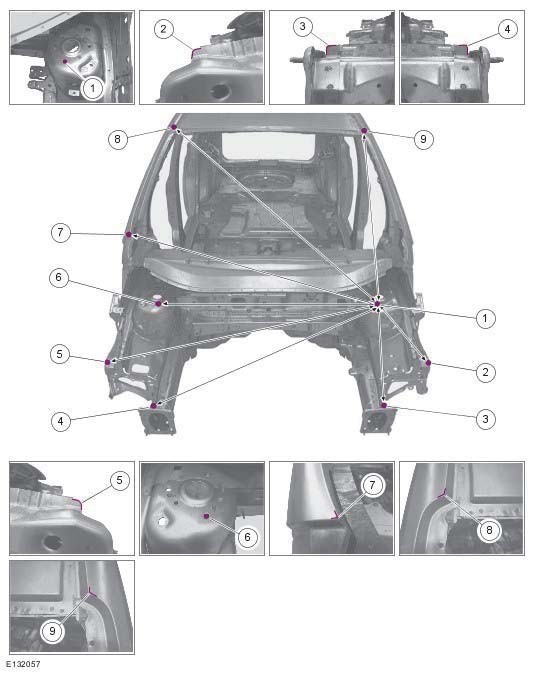 1
2
3
4
8
9
7
6
1
5
2
4
3
5
6
7
8
9
E132057