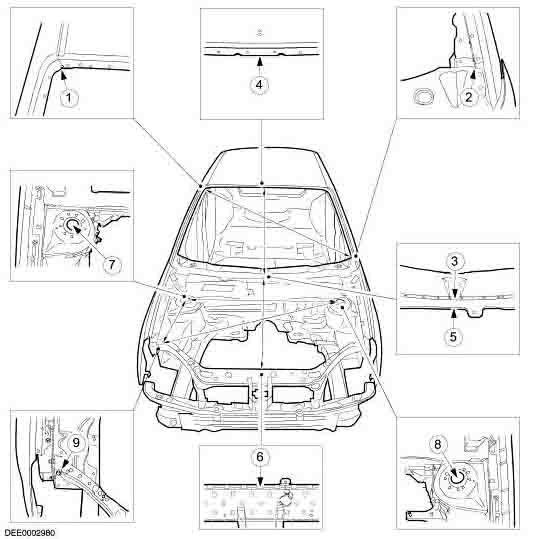 1
4
2
7
3
5
9
6
8
DEE0002980