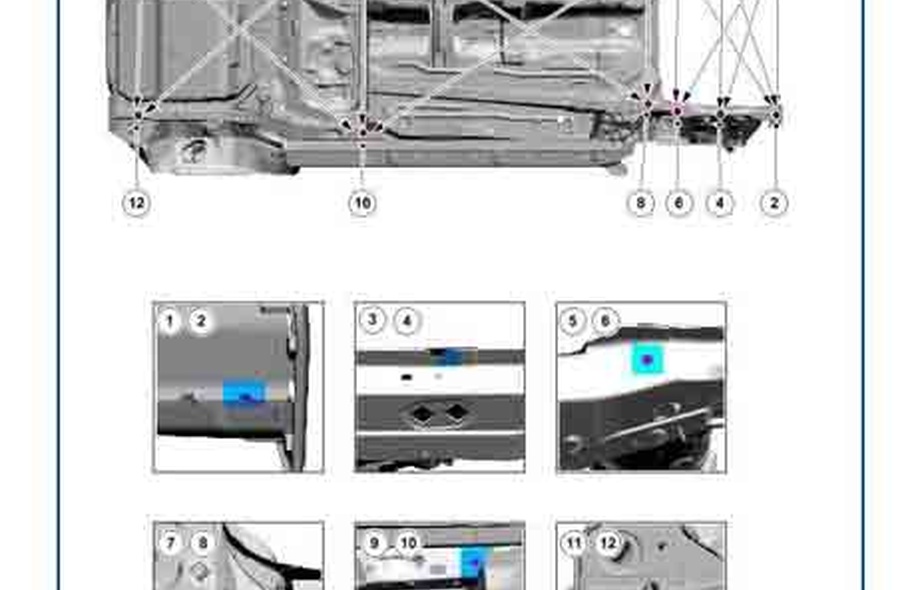 12
10
8
6
4
2

1 2
3 4
5 6

7 8
9 10
11 12