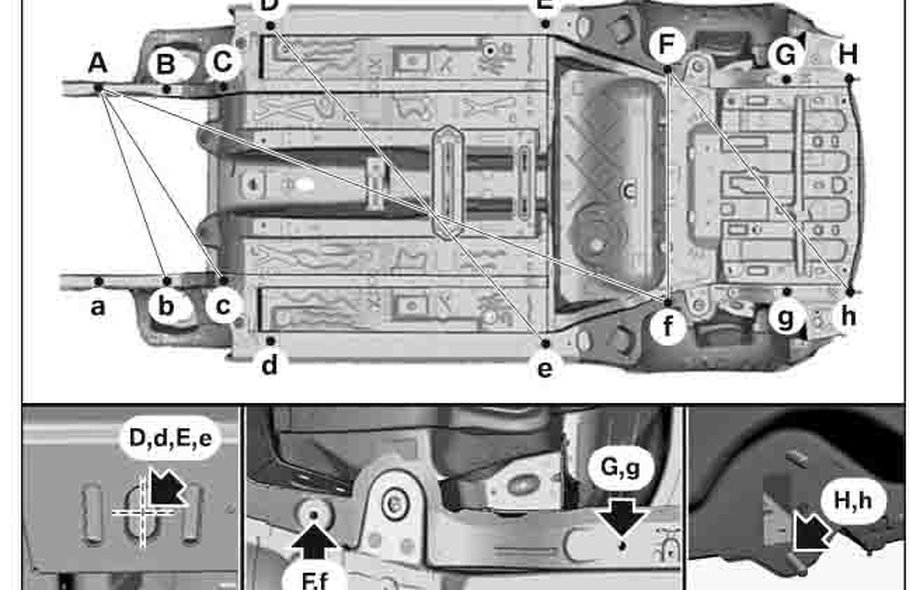 D
E
A
B
C
F
G
H
a
b
c
d
e
f
g
h
D,d,E,e
G,g
H,h
F,f