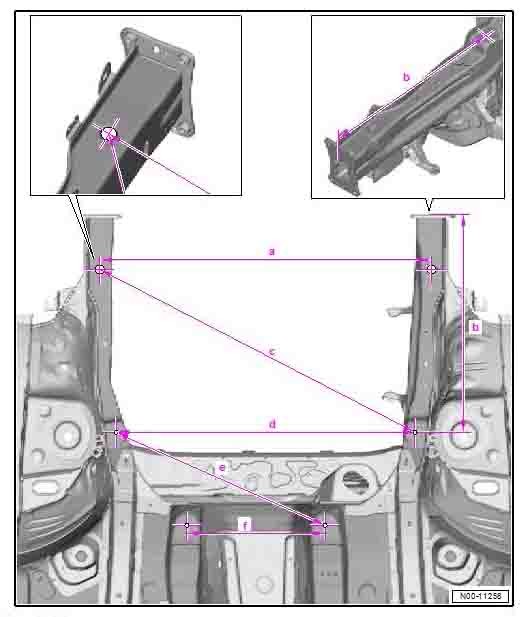 b

a

b

c

d

e

f

N00-11258