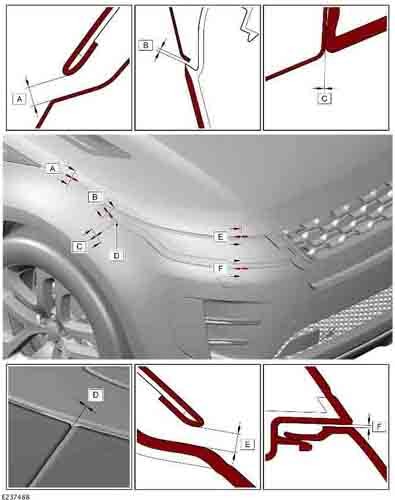 A

B

C

A

B

C

D

E

F

D

E

F

E237488