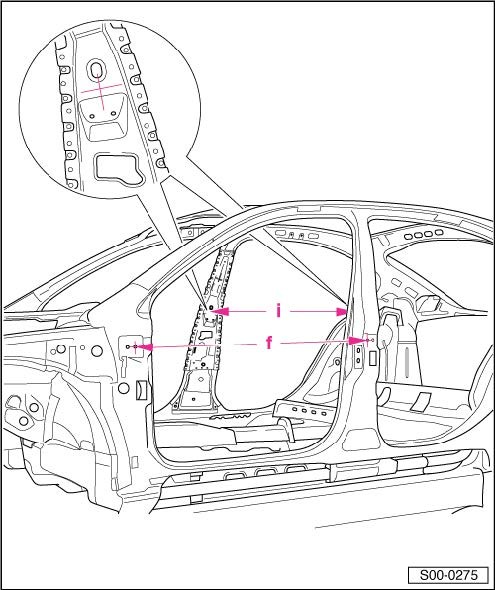 i
f
S00-0275