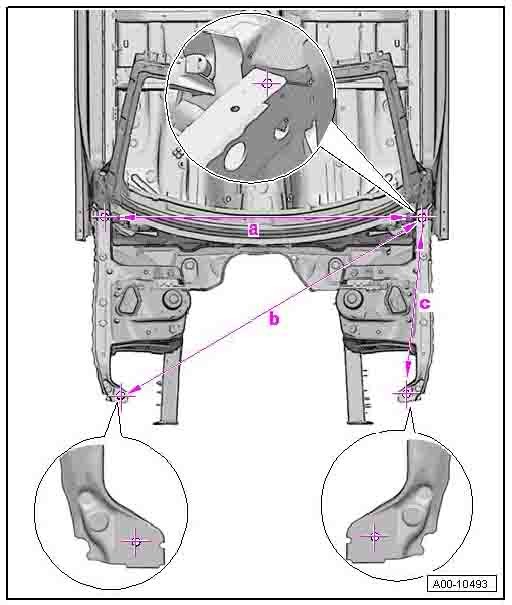 a
b
c
A00-10493