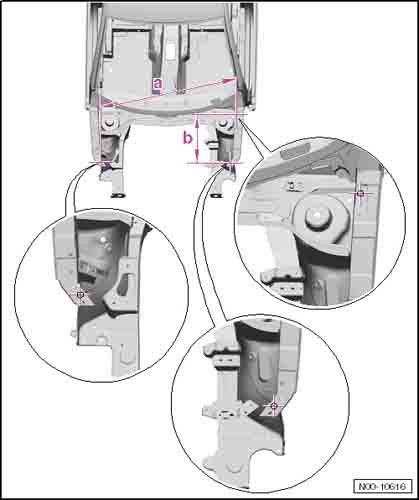 a

b

N00-10616