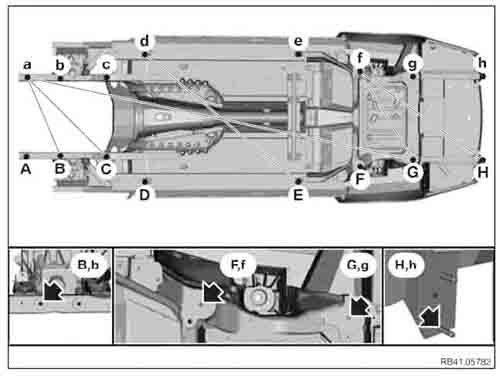 d
e
a
b
c
f
g
h
A
B
C
F
G
H
D
E
B,b
F,f
G,g
H,h
RB41.05782