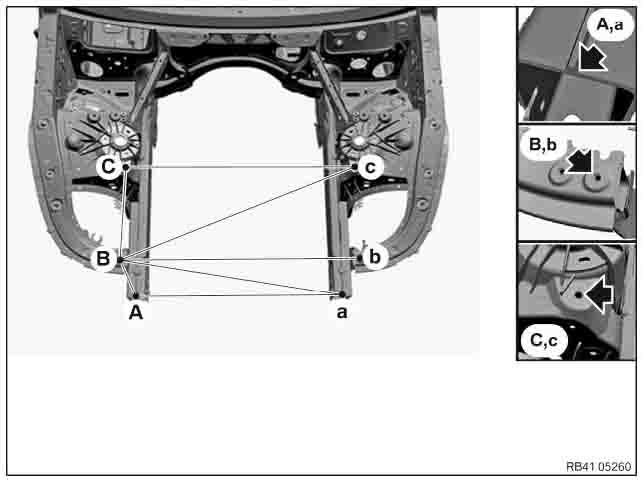 C
c
B
b
A
a
A,a
B,b
C,c
RB41 05260