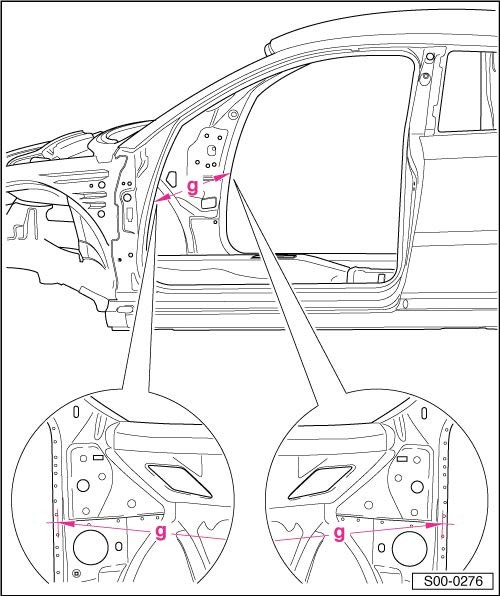 g

g

g

S00-0276