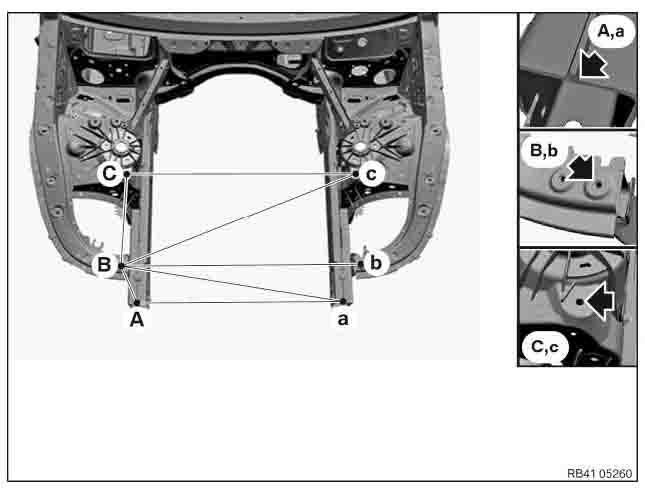 C
c
B
b
A
a
A,a
B,b
C,c
RB41 05260