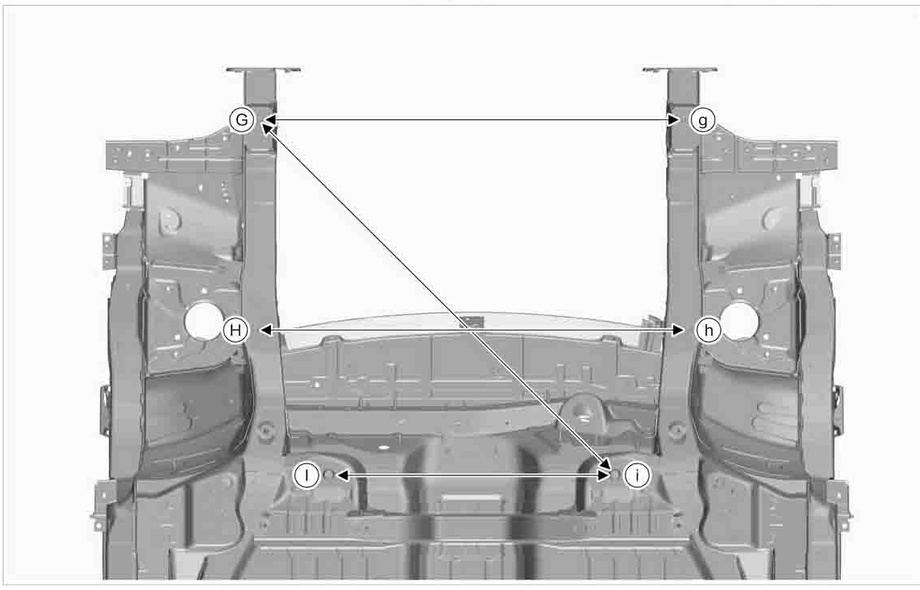 G
g
H
h
I
i