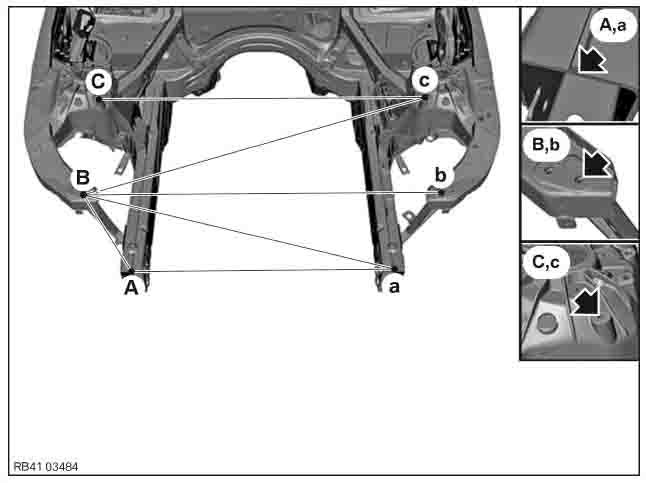 C
c
B
b
A
a
A,a
B,b
C,c
RB41 03484