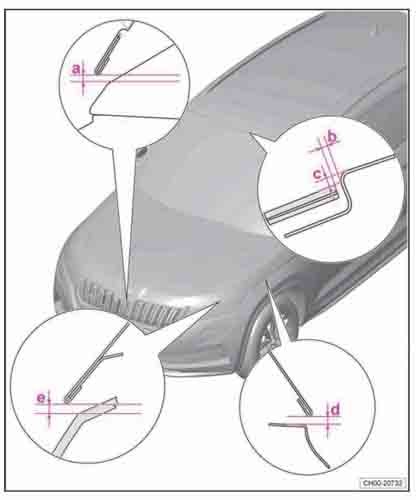 a
b
c
e
d
CH00-20732