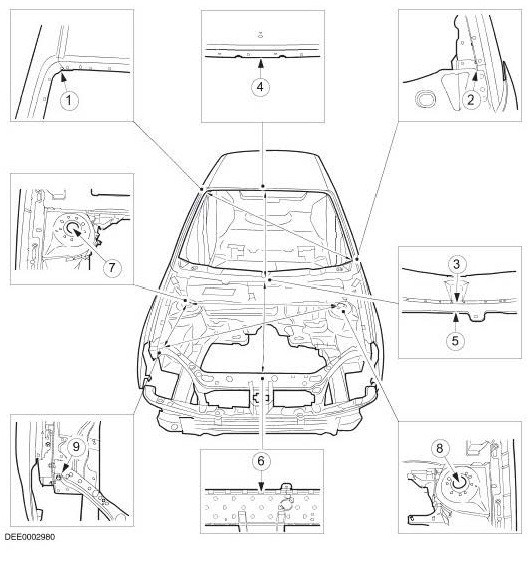 1
4
2
7
3
5
9
6
8
DEE0002980