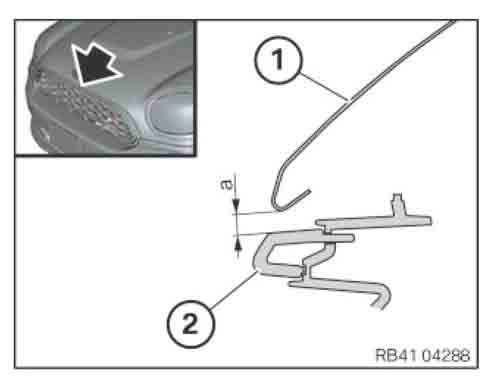 1
a
2
RB41 04288