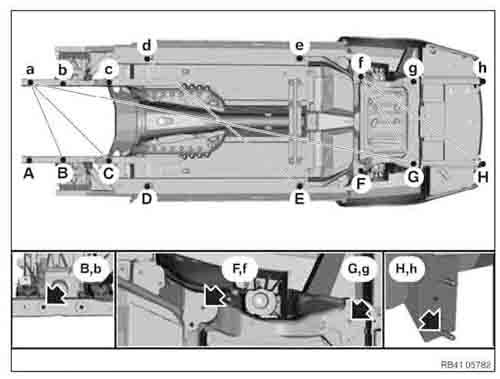 d
e
a
b
c
f
g
h
A
B
C
F
G
H
D
E
B,b
F,f
G,g
H,h
RB41 05782