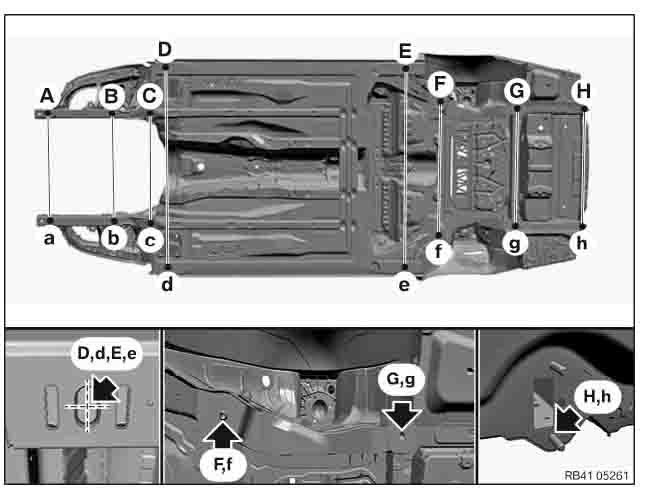 D E
A B C F G H
a b c f g h
d e

D,d,E,e

G,g

F,f

H,h

RB41 05261