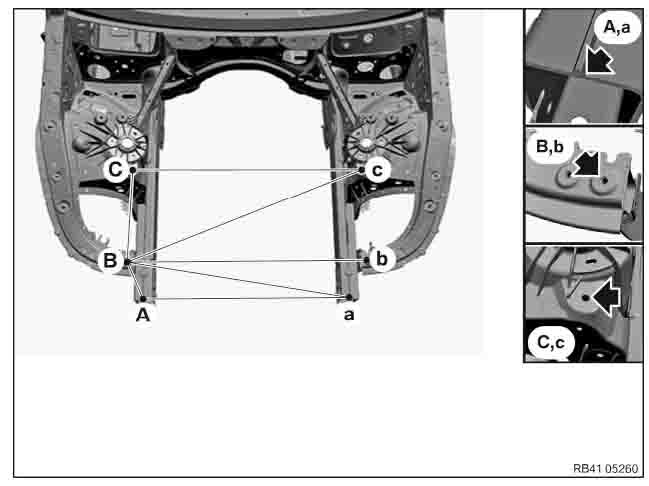 C
c
B
b
A
a
A,a
B,b
C,c
RB41 05260