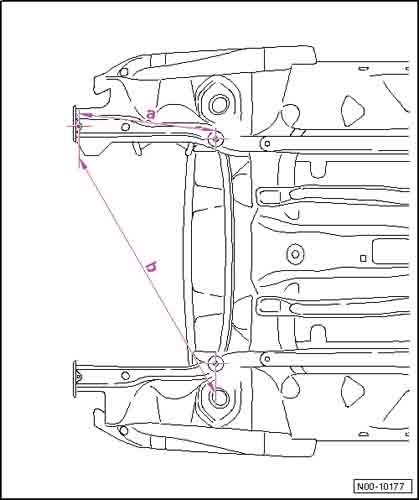 a

b

N00-10177