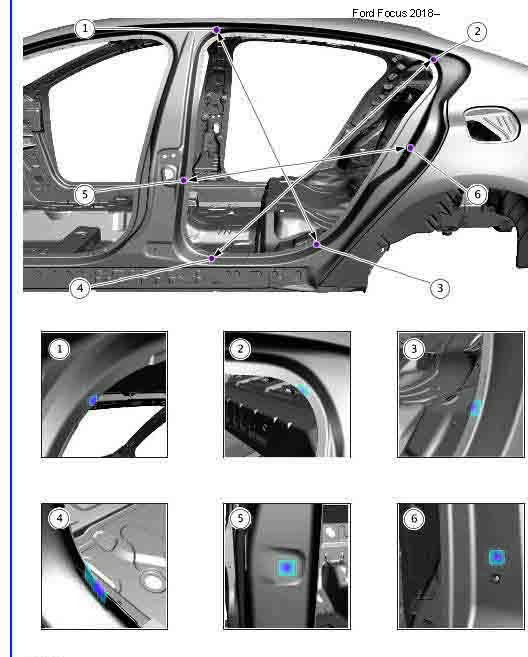 Ford Focus 2018–

1
2
5
6
4
3

1
2
3

4
5
6