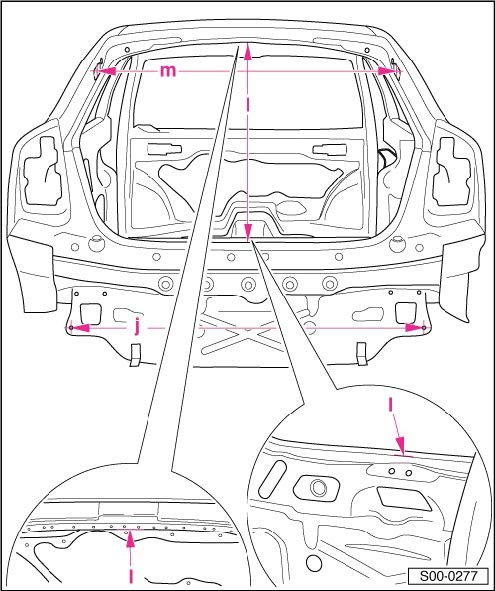 m
l
j
l
l
S00-0277