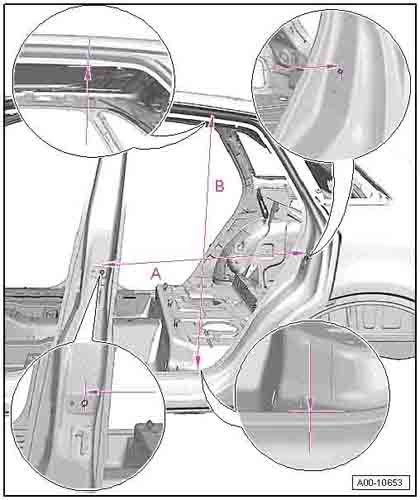 B

A

A00-10653