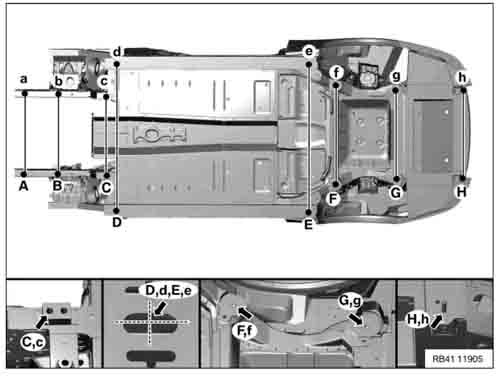 a
b
c
d
e
f
g
h
A
B
C
D
E
F
G
H
C,c
D,d,E,e
F,f
G,g
H,h
RB41 11905