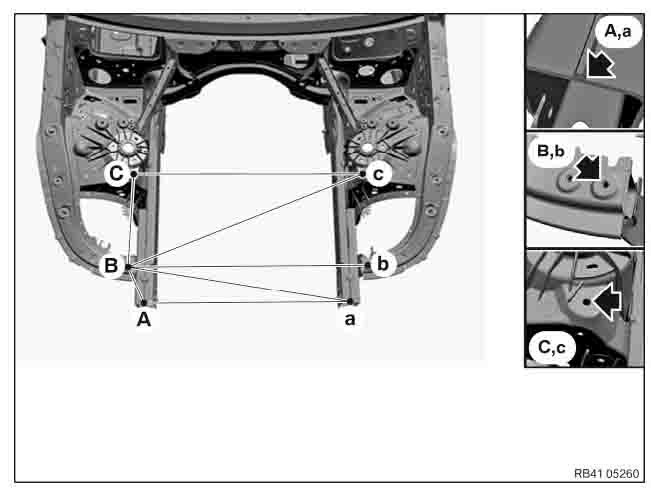 C
c
B
b
A
a
A,a
B,b
C,c
RB41 05260